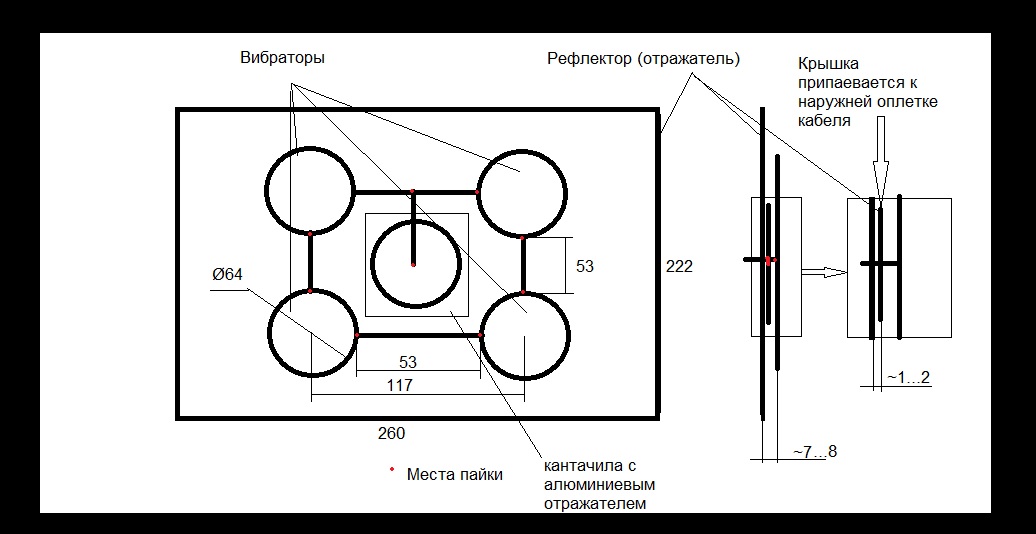 Вибраторы

Рефлектор (отражатель)

Крышка припаевается к наружней оплетке кабеля

Ø64

53

222

53

117

260

~1...2

~7...8

Места пайки

кантачила с алюминиевым отражателем