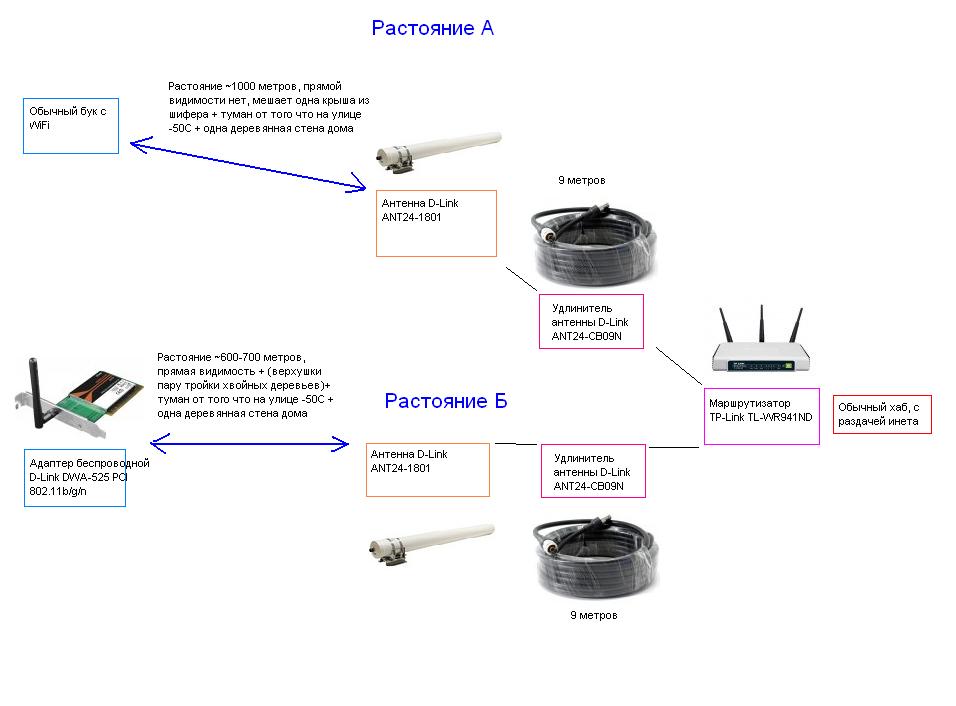 Растояние А

Обычный бук с WiFi

Растояние ~1000 метров, прямой видимости нет, мешает одна крыша из шифера + туман от того что на улице -50С + одна деревянная стена дома

9 метров

Антенна D-Link ANT24-1801

Удлинитель антенны D-Link ANT24-CB09N

Растояние ~600-700 метров, прямая видимость + (верхушки пару тройки хвойных деревьев)+ туман от того что на улице -50С + одна деревянная стена дома

Растояние Б

Маршрутизатор TP-Link TL-WR941ND

Обычный хаб, с раздачей инета

Адаптер беспроводной D-Link DWA-525 PCI 802.11b/g/n

Антенна D-Link ANT24-1801

Удлинитель антенны D-Link ANT24-CB09N

9 метров