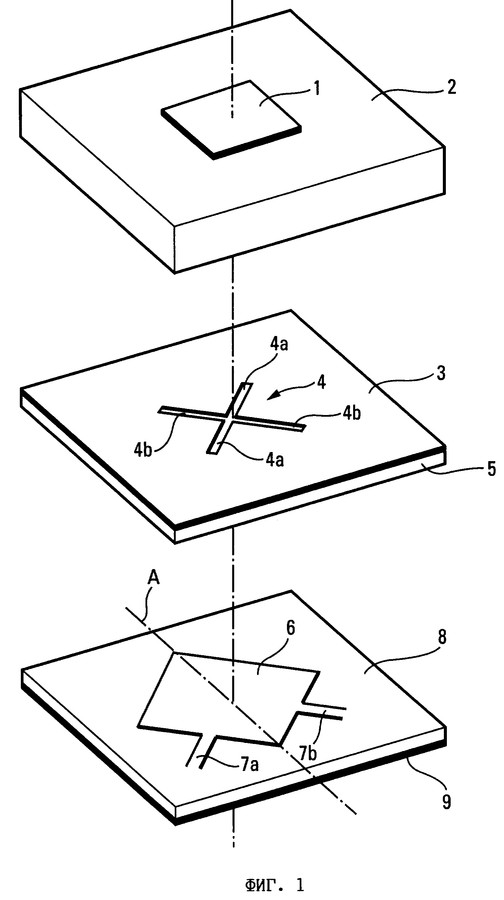 1
2
4a
4
3
4b
4b
4a
5
A
6
8
7b
7a
9
ФИГ. 1