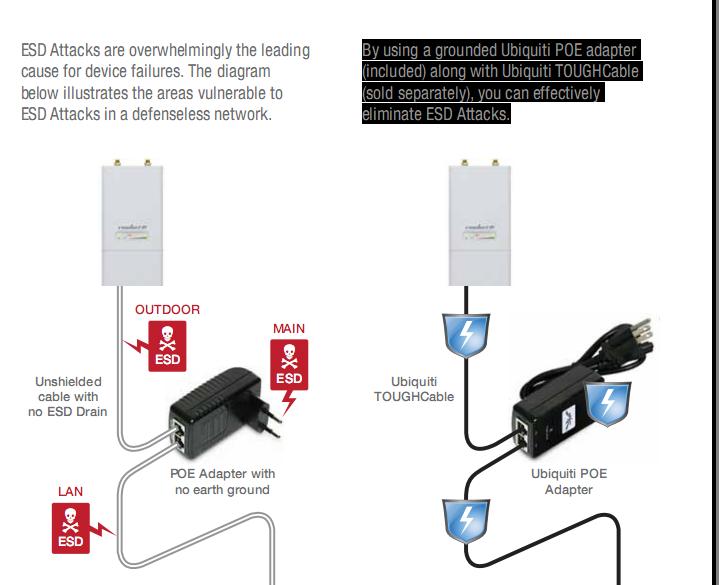 ESD Attacks are overwhelmingly the leading cause for device failures. The diagram below illustrates the areas vulnerable to ESD Attacks in a defenseless network.

By using a grounded Ubiquiti POE adapter (included) along with Ubiquiti TOUGHCable (sold separately), you can effectively eliminate ESD Attacks.

OUTDOOR
ESD

MAIN
ESD

Unshielded cable with no ESD Drain

POE Adapter with no earth ground

LAN
ESD

Ubiquiti TOUGHCable

Ubiquiti POE Adapter