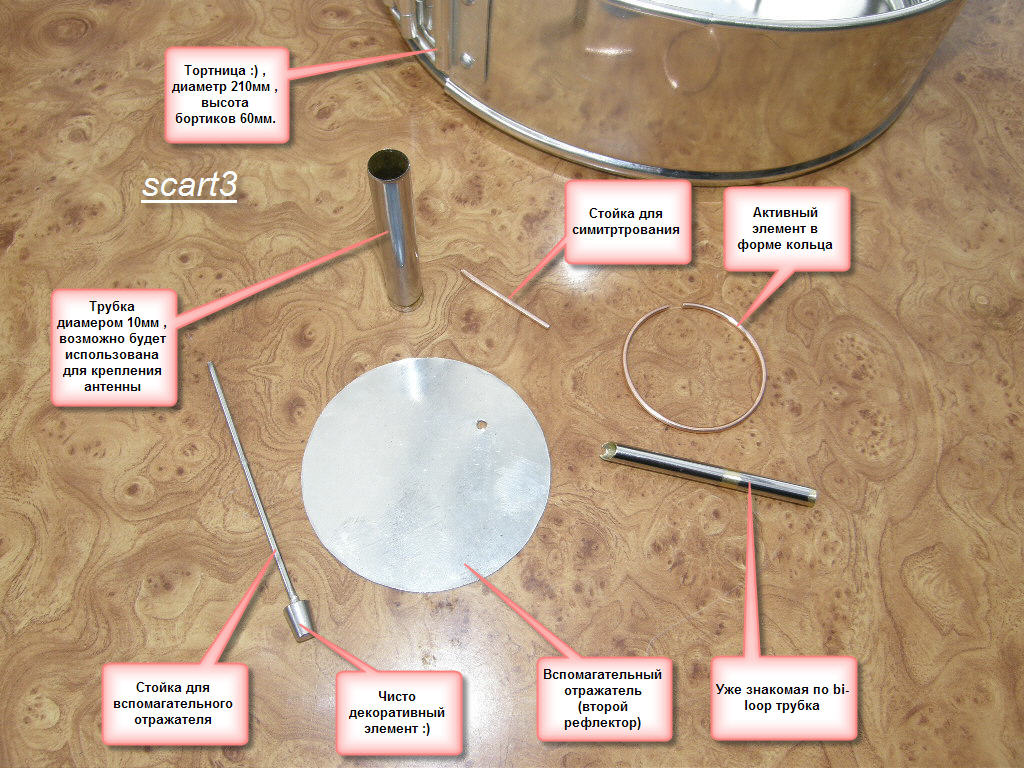 Тортница :) , диаметр 210мм , высота бортиков 60мм.

scart3

Стойка для симитртрования

Активный элемент в форме кольца

Трубка диамером 10мм , возможно будет использована для крепления антенны

Стойка для вспомагательного отражателя

Чисто декоративный элемент :)

Вспомагательный отражатель (второй рефлектор)

Уже знакомая по bi-loop трубка