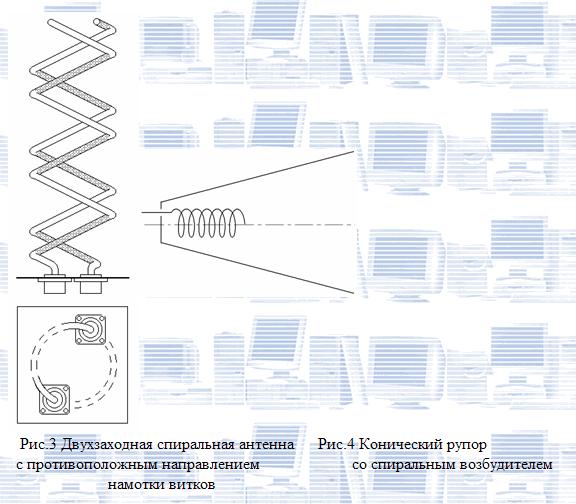 Рис.3 Двухзаходная спиральная антенна с противоположным направлением намотки витков

Рис.4 Конический рупор со спиральным возбудителем