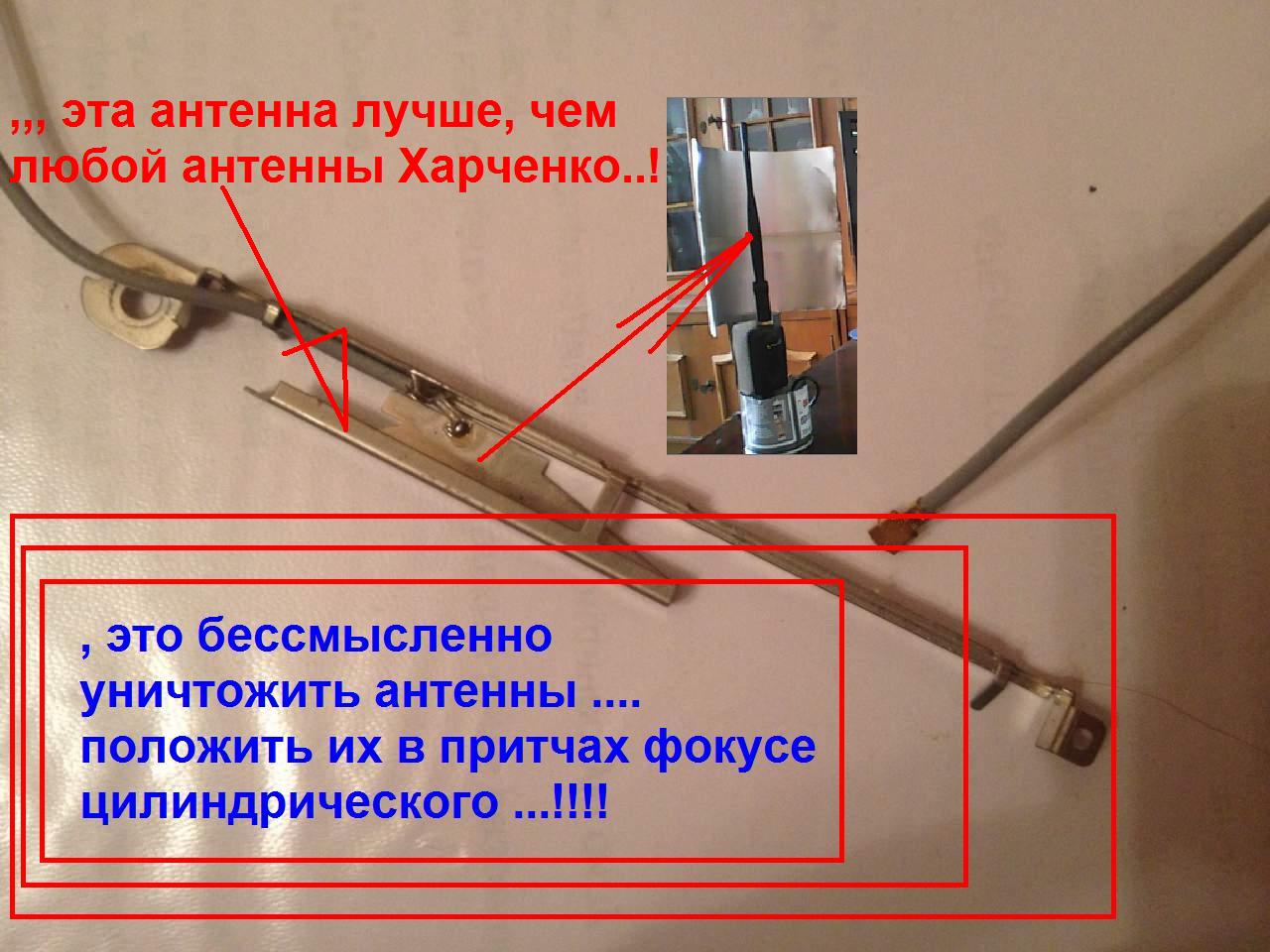 ,,, эта антенна лучше, чем любой антенны Харченко..!

, это бессмысленно уничтожить антенны .... положить их в притчах фокусе цилиндрического ...!!!!