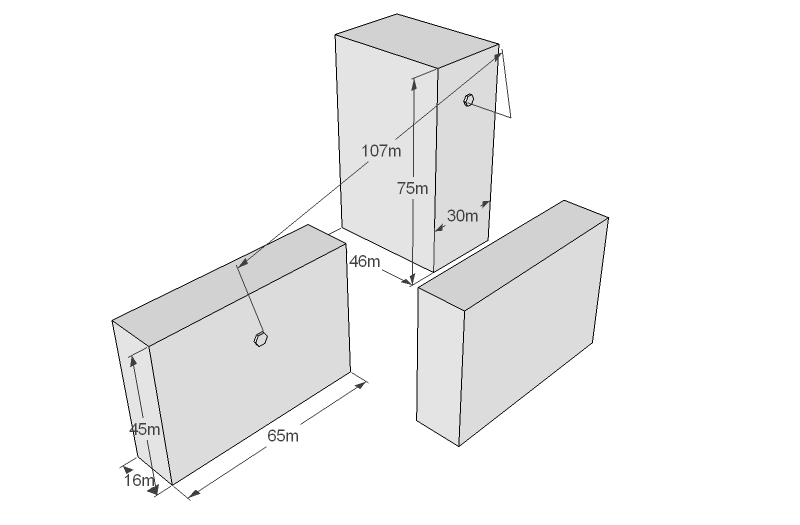 107m
75m
30m
46m
45m
65m
16m